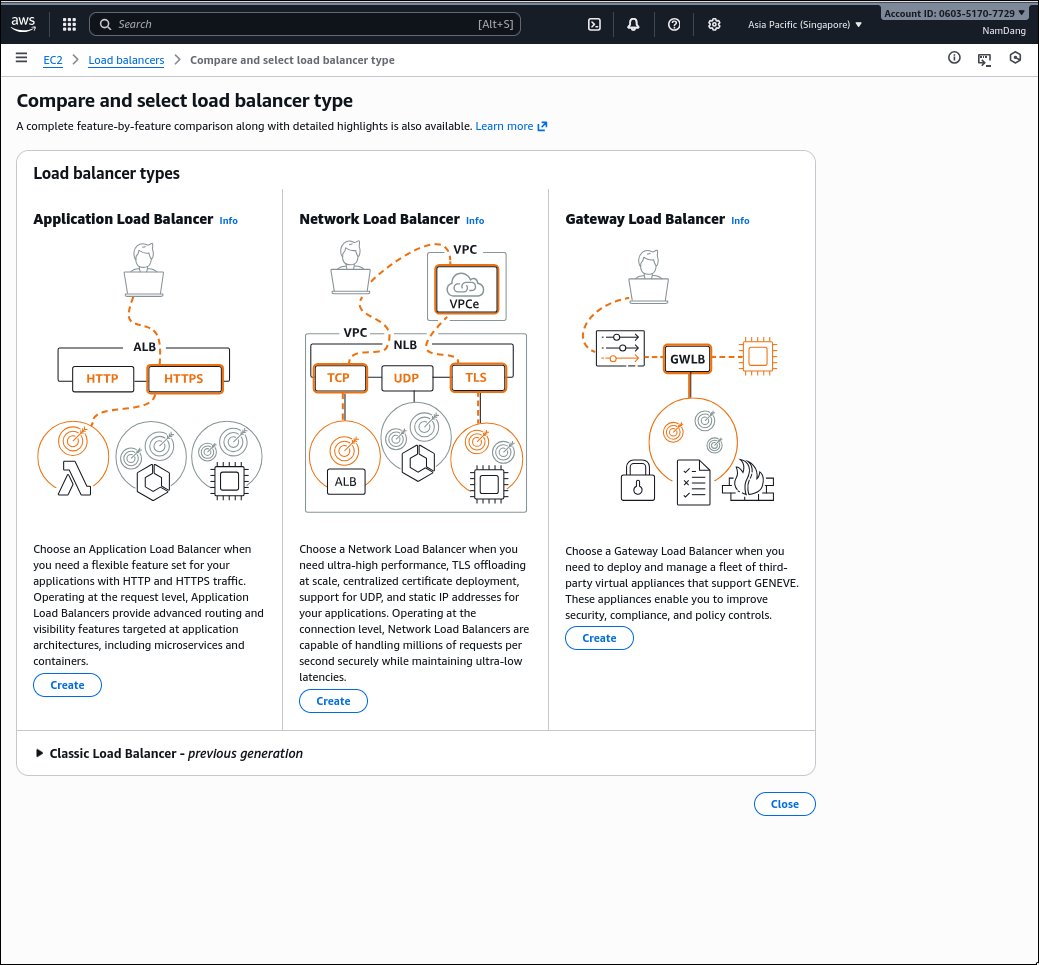 aws

Search [Alt+S]

Asia Pacific (Singapore) ▼

Account ID: 0603-5170-7729 ▼
NamDang

EC2 > Load balancers > Compare and select load balancer type

Compare and select load balancer type

A complete feature-by-feature comparison along with detailed highlights is also available. Learn more

Load balancer types

Application Load Balancer Info

ALB
HTTP
HTTPS

Choose an Application Load Balancer when you need a flexible feature set for your applications with HTTP and HTTPS traffic. Operating at the request level, Application Load Balancers provide advanced routing and visibility features targeted at application architectures, including microservices and containers.

Create

Network Load Balancer Info

VPC
VPCe
VPC
NLB
TCP
UDP
TLS
ALB

Choose a Network Load Balancer when you need ultra-high performance, TLS offloading at scale, centralized certificate deployment, support for UDP, and static IP addresses for your applications. Operating at the connection level, Network Load Balancers are capable of handling millions of requests per second securely while maintaining ultra-low latencies.

Create

Gateway Load Balancer Info

GWLB

Choose a Gateway Load Balancer when you need to deploy and manage a fleet of third-party virtual appliances that support GENEVE. These appliances enable you to improve security, compliance, and policy controls.

Create

▶ Classic Load Balancer - previous generation

Close